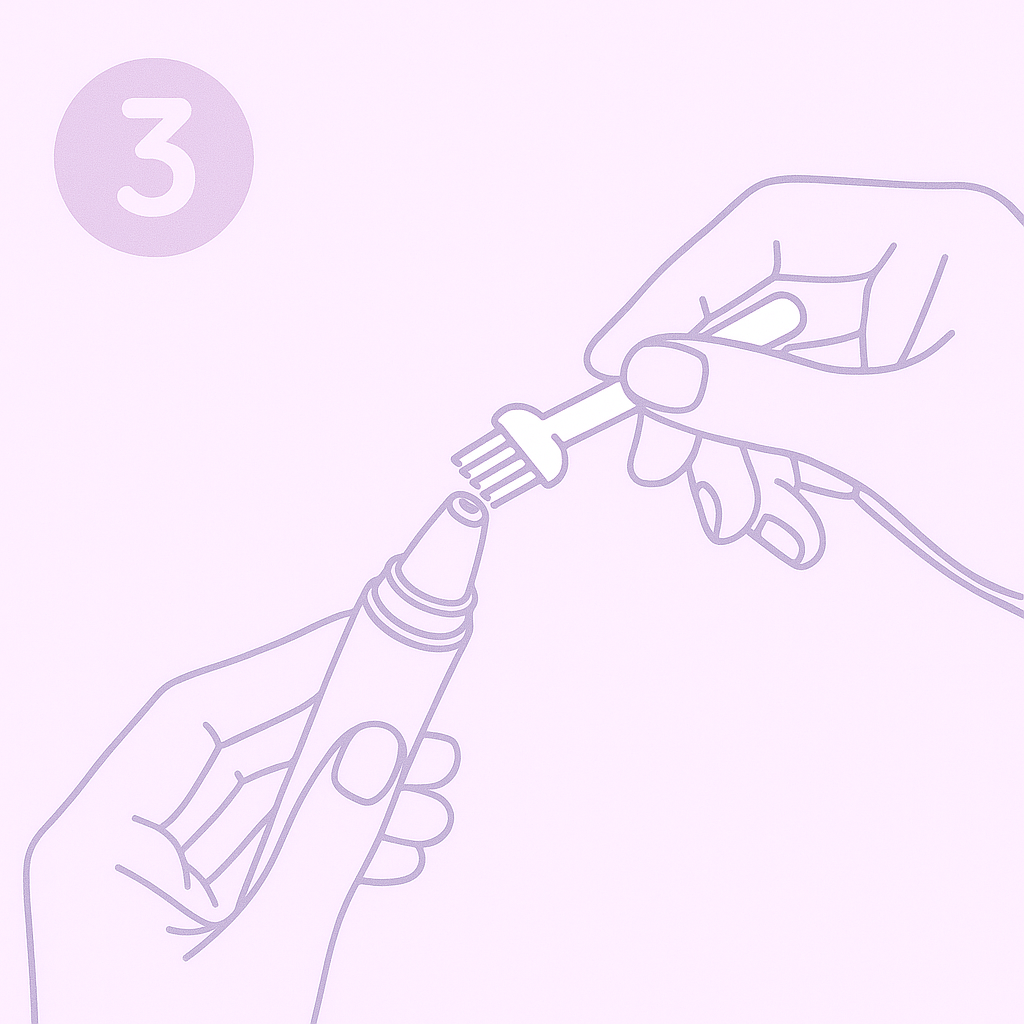 3